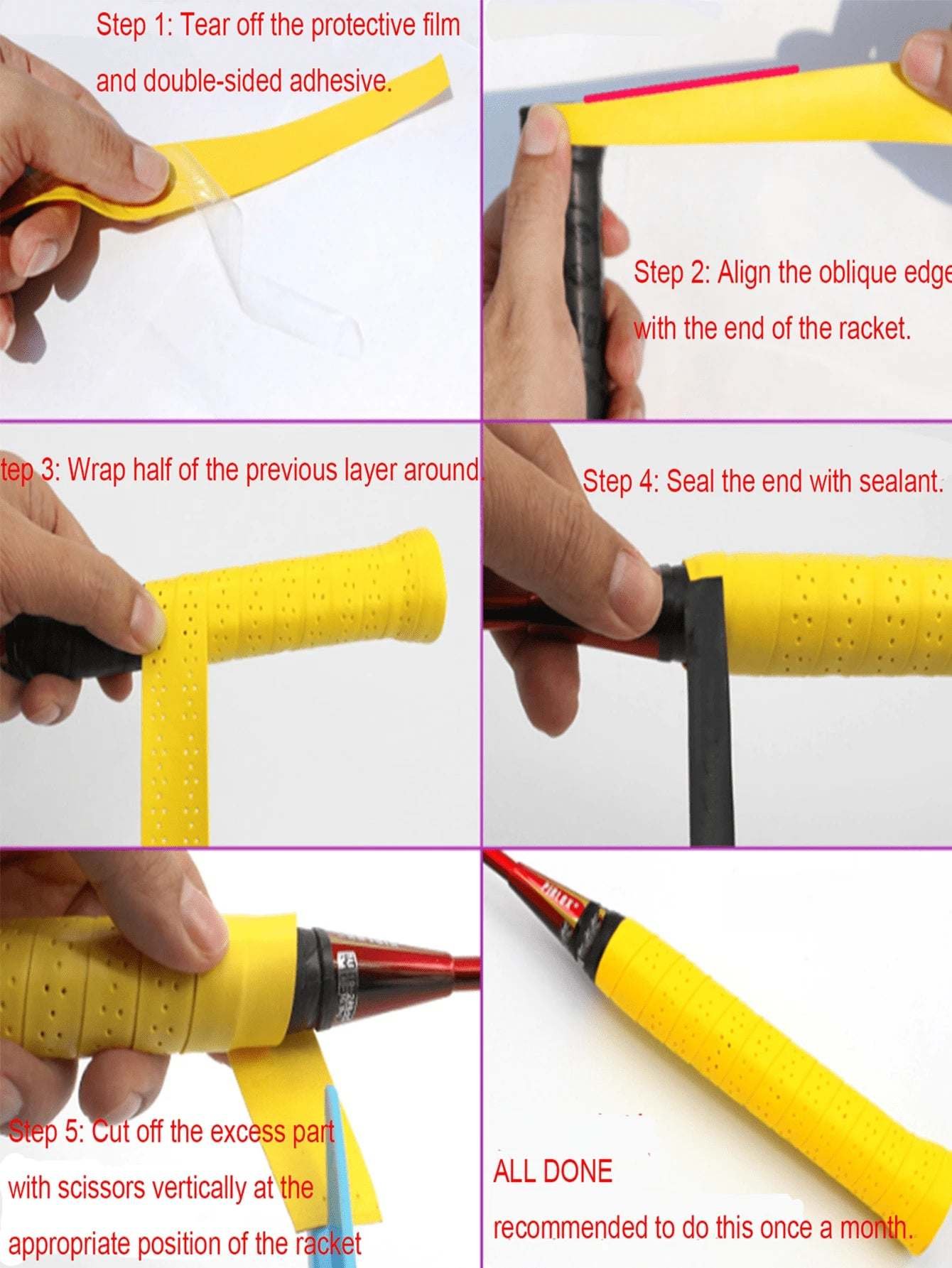 Step 1: Tear off the protective film and double-sided adhesive.

Step 2: Align the oblique edge with the end of the racket.

tep 3: Wrap half of the previous layer around.

Step 4: Seal the end with sealant.

Step 5: Cut off the excess part with scissors vertically at the appropriate position of the racket

ALL DONE

recommended to do this once a month.